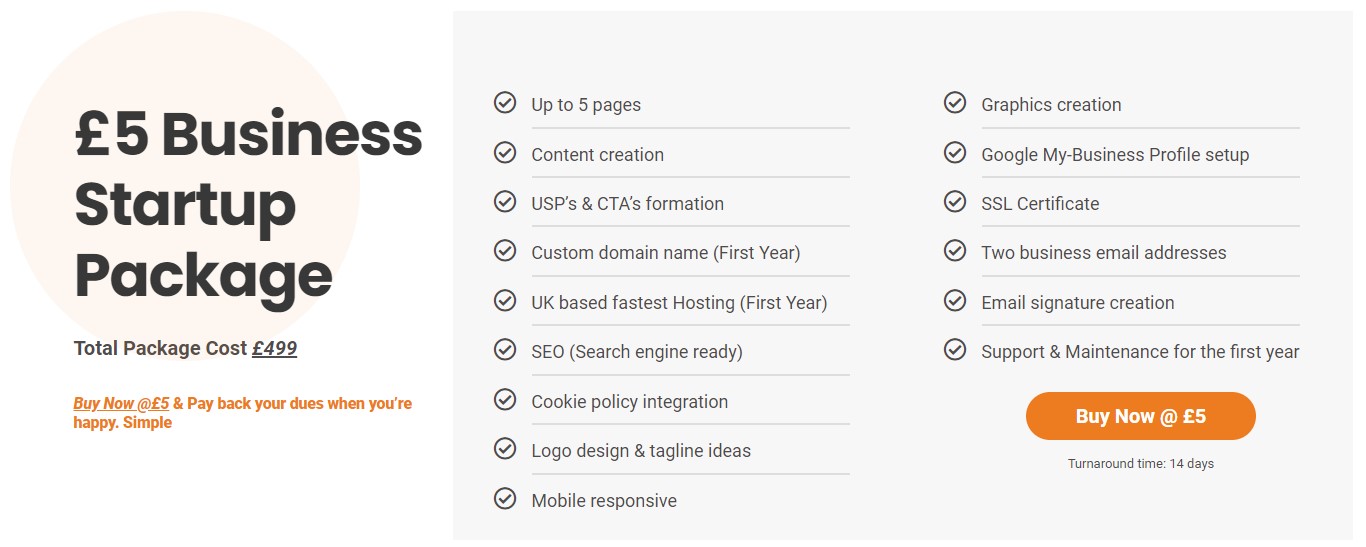 £5 Business Startup Package

Total Package Cost £499

Buy Now @£5 & Pay back your dues when you're happy. Simple

Up to 5 pages

Content creation

USP's & CTA's formation

Custom domain name (First Year)

UK based fastest Hosting (First Year)

SEO (Search engine ready)

Cookie policy integration

Logo design & tagline ideas

Mobile responsive

Graphics creation

Google My-Business Profile setup

SSL Certificate

Two business email addresses

Email signature creation

Support & Maintenance for the first year

Buy Now @ £5

Turnaround time: 14 days